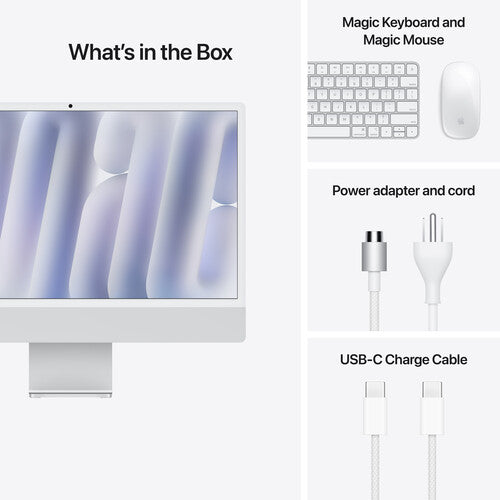 What's in the Box

Magic Keyboard and Magic Mouse

Power adapter and cord

USB-C Charge Cable