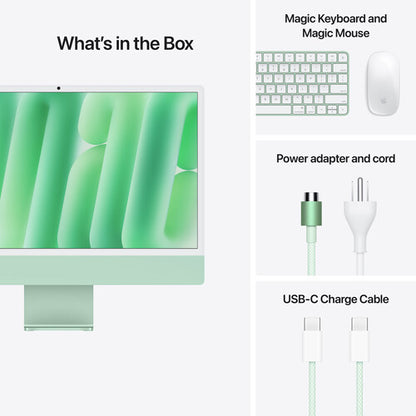 What's in the Box

Magic Keyboard and Magic Mouse

Power adapter and cord

USB-C Charge Cable